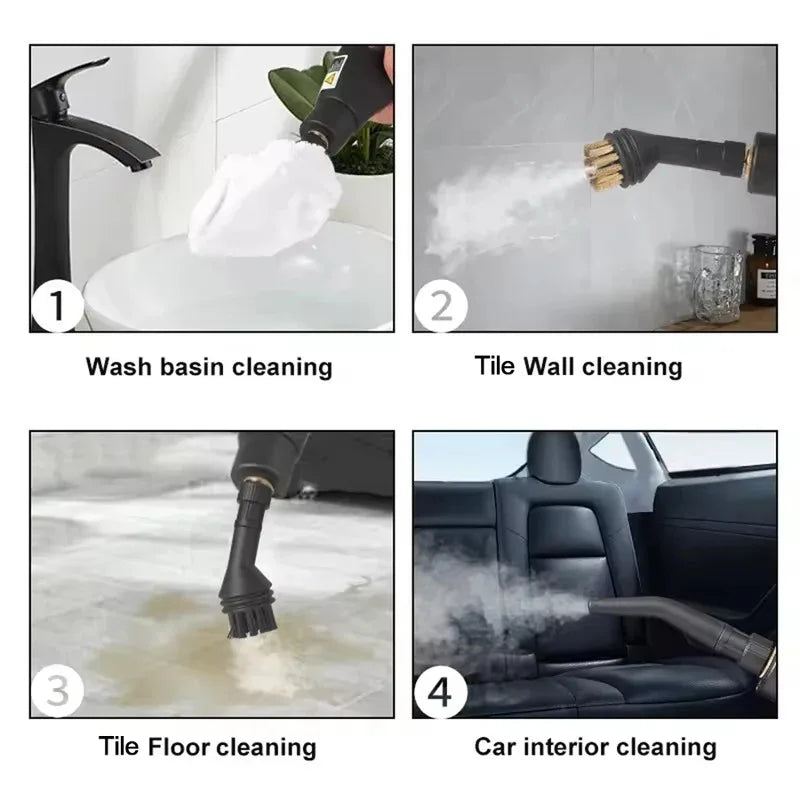 1

Wash basin cleaning

2

Tile Wall cleaning

3

Tile Floor cleaning

4

Car interior cleaning