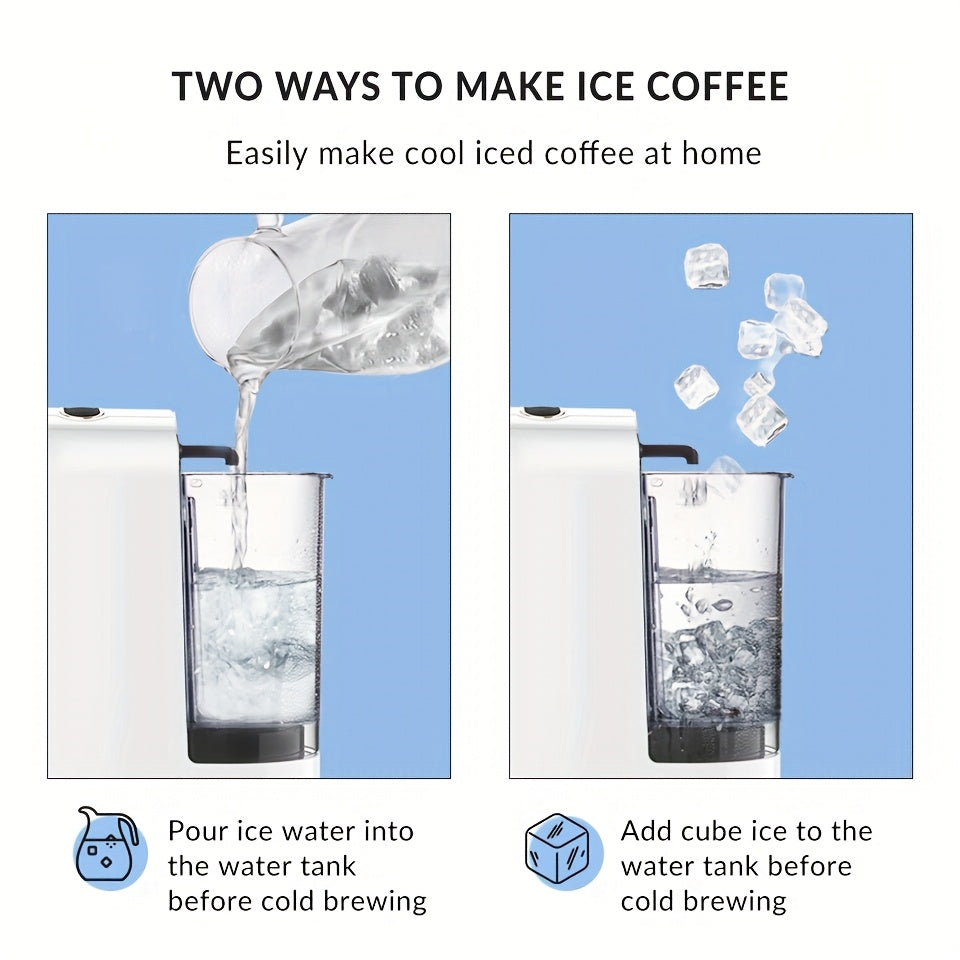 TWO WAYS TO MAKE ICE COFFEE

Easily make cool iced coffee at home

Pour ice water into the water tank before cold brewing

Add cube ice to the water tank before cold brewing